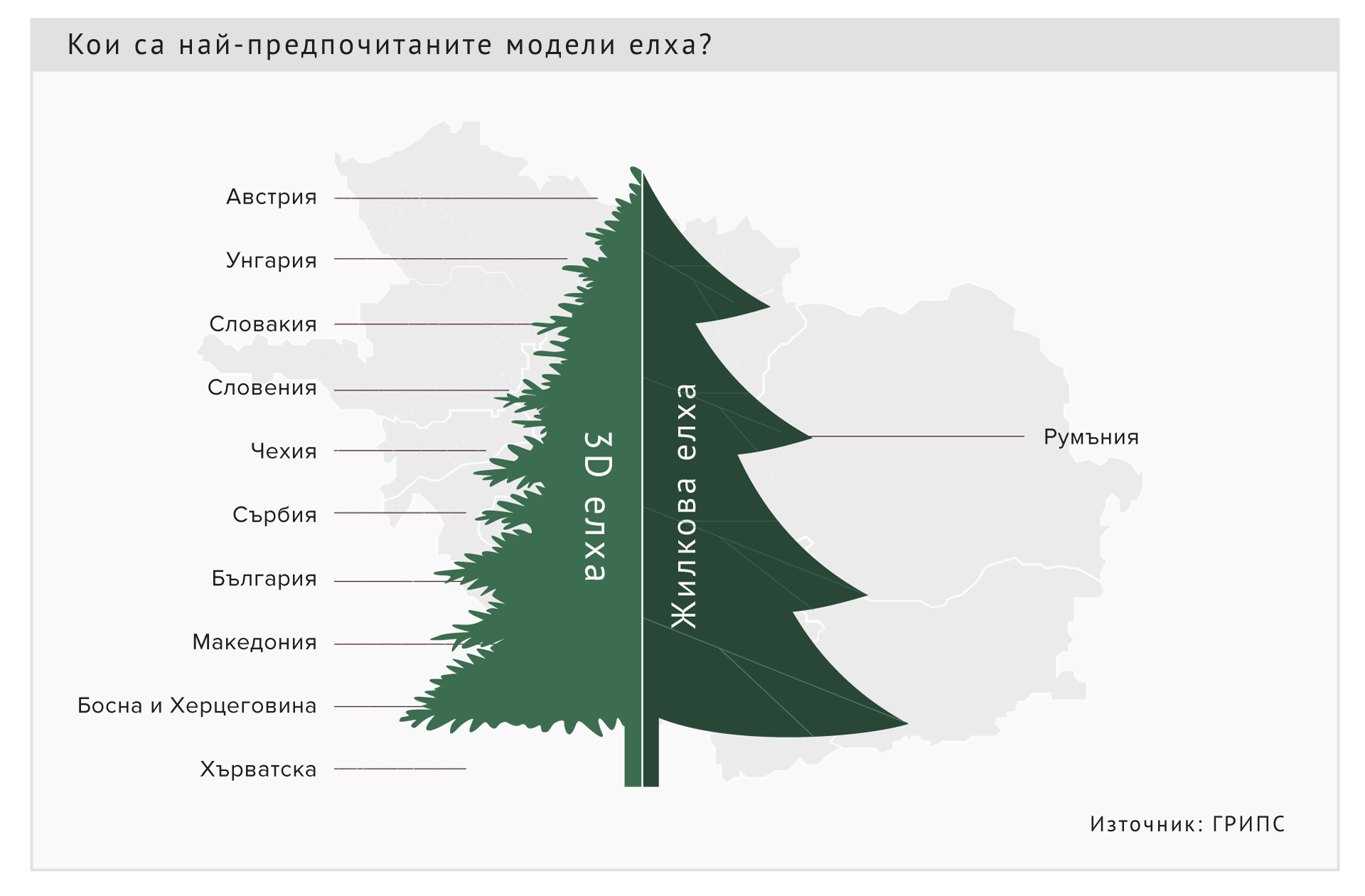 Кои са най-предпочитаните модели елха?

Австрия

Унгария

Словакия

Словения

Чехия

Сърбия

България

Македония

Босна и Херцеговина

Хърватска

3D елха

Жилкова елха

Румъния

Източник: ГРИПС